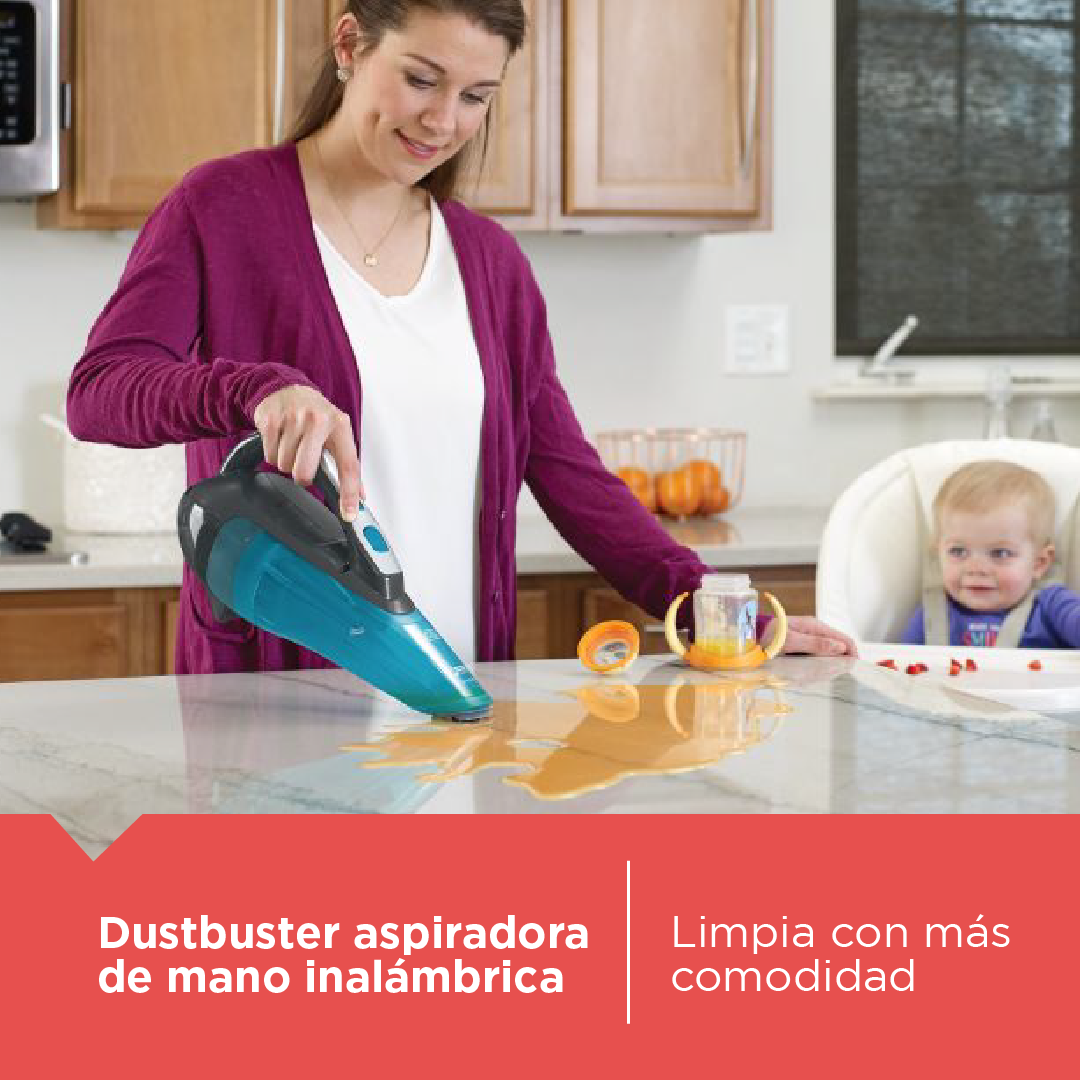 Dustbuster aspiradora de mano inalámbrica

Limpia con más comodidad