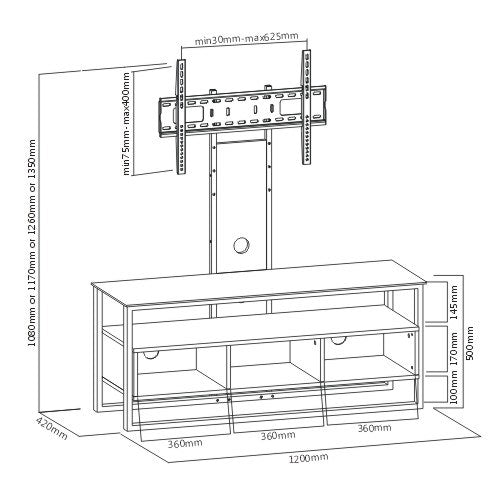 min30mm-max625mm

min75mm-max400mm

1080mm or 1170mm or 1260mm or 1350mm

145mm
170mm
100mm
500mm

420mm

360mm
360mm
360mm

1200mm